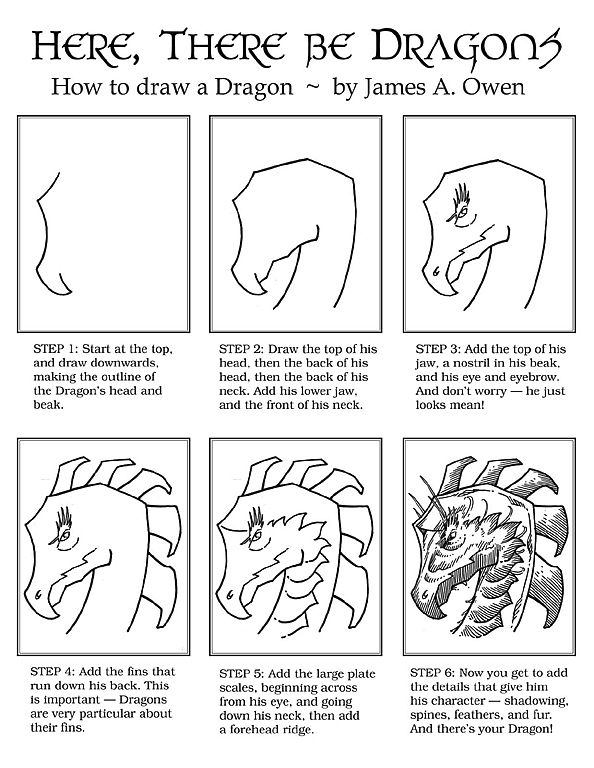 HERE, THERE BE DRAGONS

How to draw a Dragon ~ by James A. Owen

STEP 1: Start at the top, and draw downwards, making the outline of the Dragon's head and beak.

STEP 2: Draw the top of his head, then the back of his head, then the back of his neck. Add his lower jaw, and the front of his neck.

STEP 3: Add the top of his jaw, a nostril in his beak, and his eye and eyebrow. And don't worry — he just looks mean!

STEP 4: Add the fins that run down his back. This is important — Dragons are very particular about their fins.

STEP 5: Add the large plate scales, beginning across from his eye, and going down his neck, then add a forehead ridge.

STEP 6: Now you get to add the details that give him his character — shadowing, spines, feathers, and fur. And there's your Dragon!